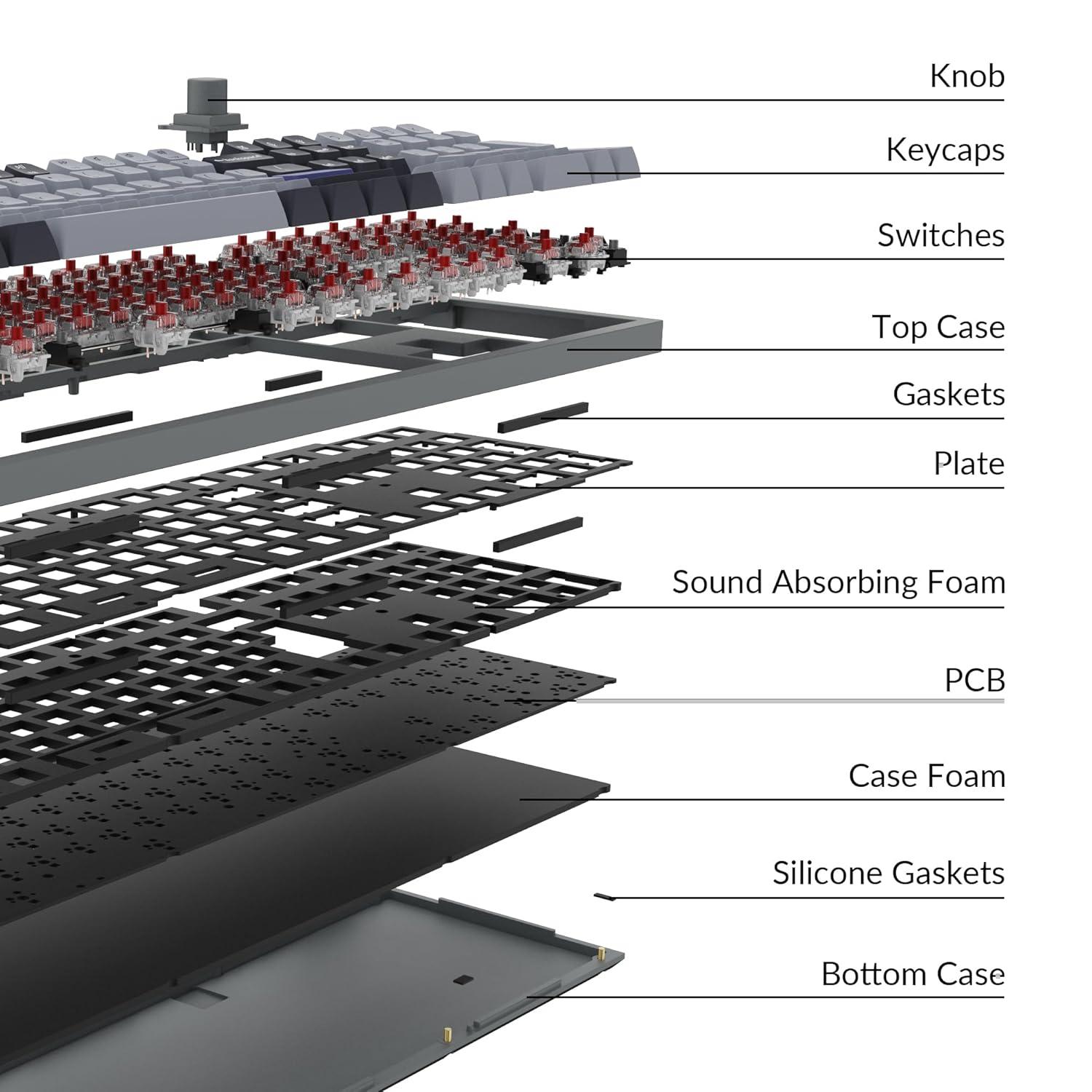 Knob

Keycaps

Switches

Top Case

Gaskets

Plate

Sound Absorbing Foam

PCB

Case Foam

Silicone Gaskets

Bottom Case